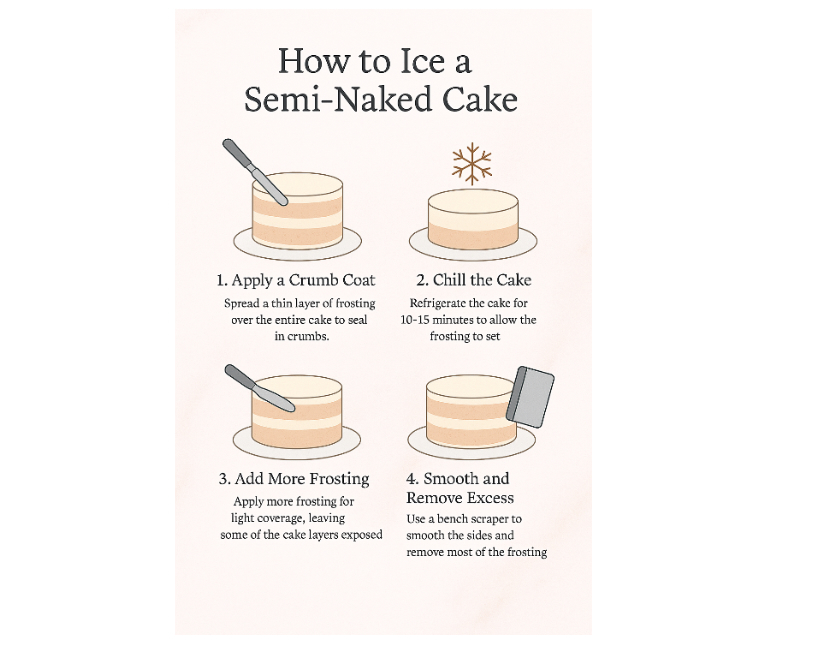 How to Ice a Semi-Naked Cake

1. Apply a Crumb Coat

Spread a thin layer of frosting over the entire cake to seal in crumbs.

2. Chill the Cake

Refrigerate the cake for 10-15 minutes to allow the frosting to set

3. Add More Frosting

Apply more frosting for light coverage, leaving some of the cake layers exposed

4. Smooth and Remove Excess

Use a bench scraper to smooth the sides and remove most of the frosting