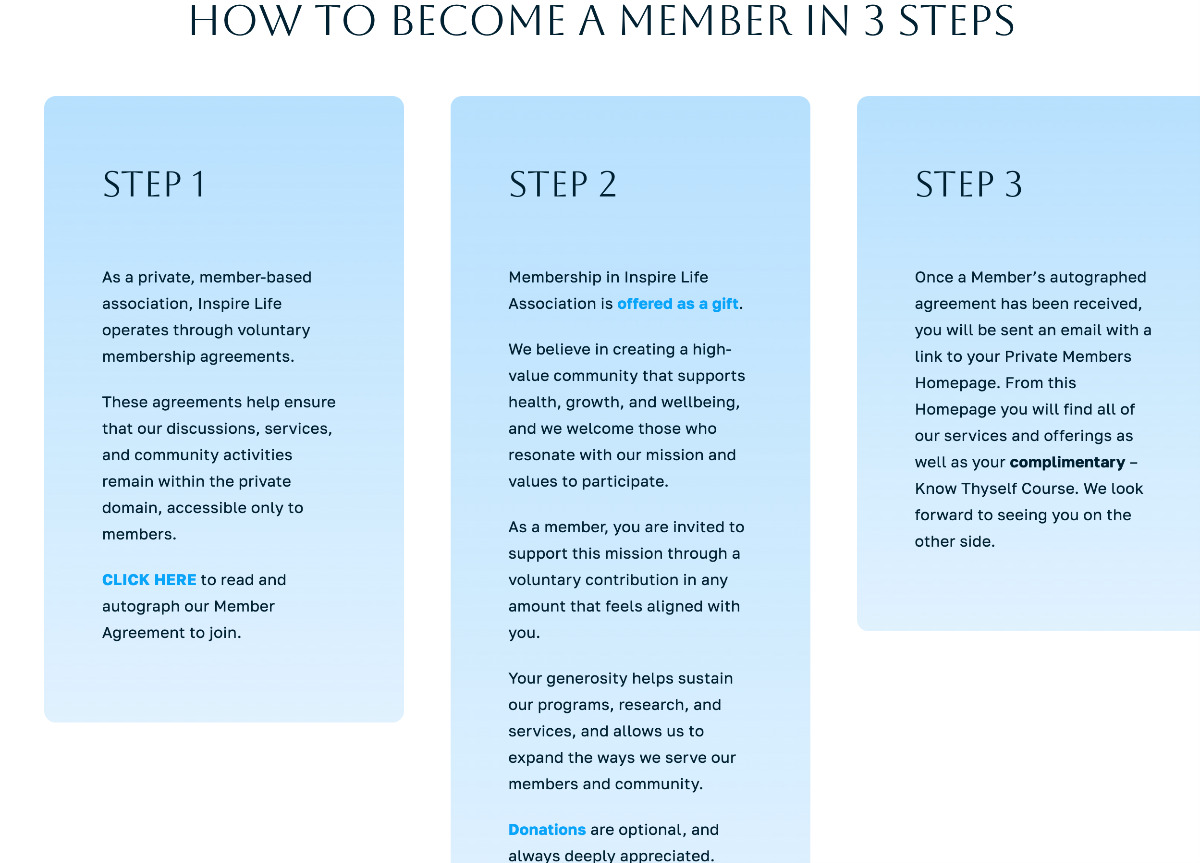 HOW TO BECOME A MEMBER IN 3 STEPS

STEP 1

As a private, member-based association, Inspire Life operates through voluntary membership agreements.

These agreements help ensure that our discussions, services, and community activities remain within the private domain, accessible only to members.

CLICK HERE to read and autograph our Member Agreement to join.

STEP 2

Membership in Inspire Life Association is offered as a gift.

We believe in creating a high-value community that supports health, growth, and wellbeing, and we welcome those who resonate with our mission and values to participate.

As a member, you are invited to support this mission through a voluntary contribution in any amount that feels aligned with you.

Your generosity helps sustain our programs, research, and services, and allows us to expand the ways we serve our members and community.

Donations are optional, and always deeply appreciated.

STEP 3

Once a Member's autographed agreement has been received, you will be sent an email with a link to your Private Members Homepage. From this Homepage you will find all of our services and offerings as well as your complimentary – Know Thyself Course. We look forward to seeing you on the other side.